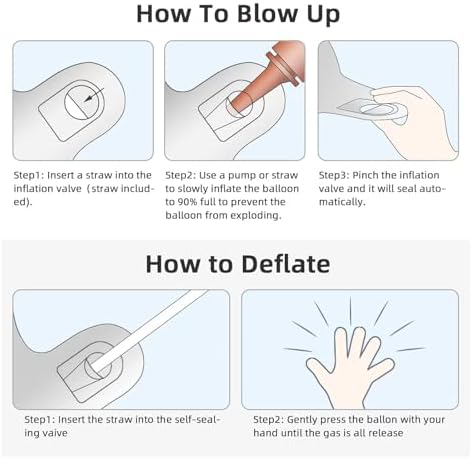 How To Blow Up

Step1: Insert a straw into the inflation valve（straw included).

Step2: Use a pump or straw to slowly inflate the balloon to 90% full to prevent the balloon from exploding.

Step3: Pinch the inflation valve and it will seal automatically.

How to Deflate

Step1: Insert the straw into the self-sealing vaive

Step2: Gently press the ballon with your hand until the gas is all release