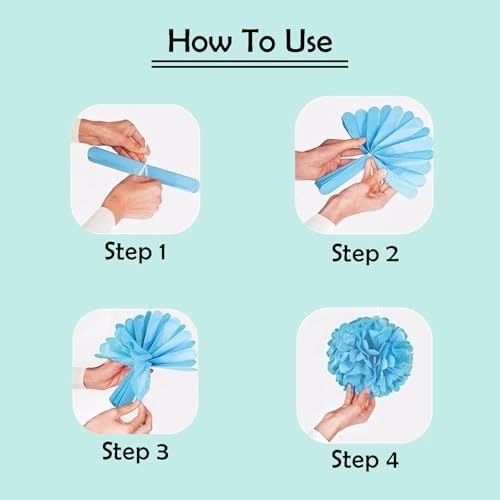 How To Use

Step 1

Step 2

Step 3

Step 4