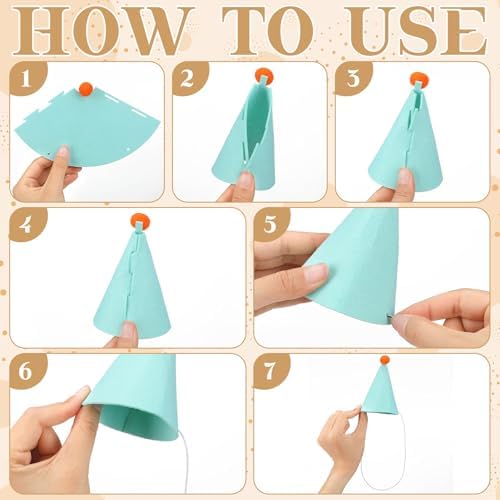 HOW TO USE

1

2

3

4

5

6

7