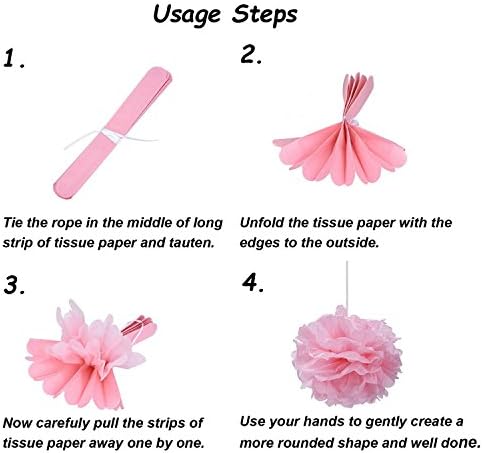 Usage Steps

1.

Tie the rope in the middle of long strip of tissue paper and tauten.

2.

Unfold the tissue paper with the edges to the outside.

3.

Now carefuly pull the strips of tissue paper away one by one.

4.

Use your hands to gently create a more rounded shape and well done.