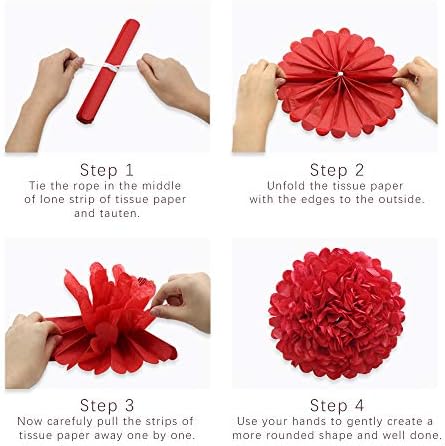 Step 1
Tie the rope in the middle of lone strip of tissue paper and tauten.

Step 2
Unfold the tissue paper with the edges to the outside.

Step 3
Now carefully pull the strips of tissue paper away one by one.

Step 4
Use your hands to gently create a more rounded shape and well done.