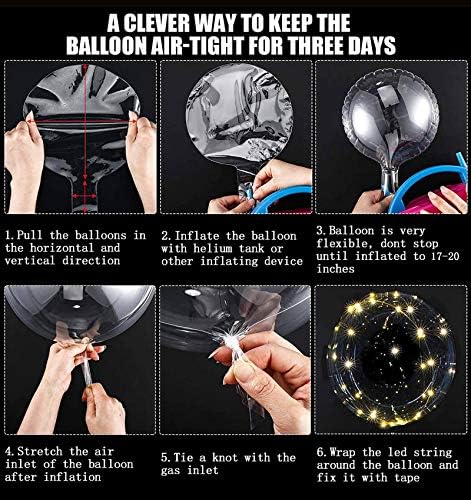 A CLEVER WAY TO KEEP THE BALLOON AIR-TIGHT FOR THREE DAYS

1. Pull the balloons in the horizontal and vertical direction

2. Inflate the balloon with helium tank or other inflating device

3. Balloon is very flexible, dont stop until inflated to 17-20 inches

4. Stretch the air inlet of the balloon after inflation

5. Tie a knot with the gas inlet

6. Wrap the led string around the balloon and fix it with tape