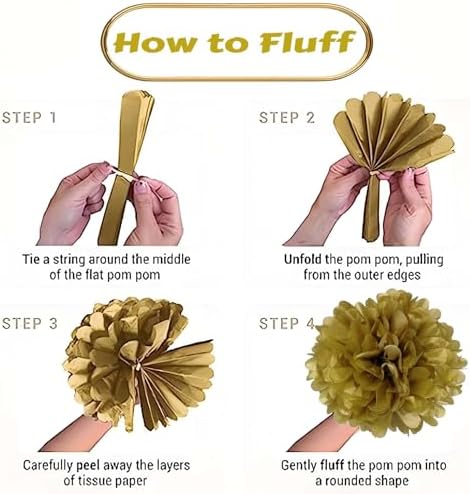 How to Fluff

STEP 1

Tie a string around the middle of the flat pom pom

STEP 2

Unfold the pom pom, pulling from the outer edges

STEP 3

Carefully peel away the layers of tissue paper

STEP 4

Gently fluff the pom pom into a rounded shape