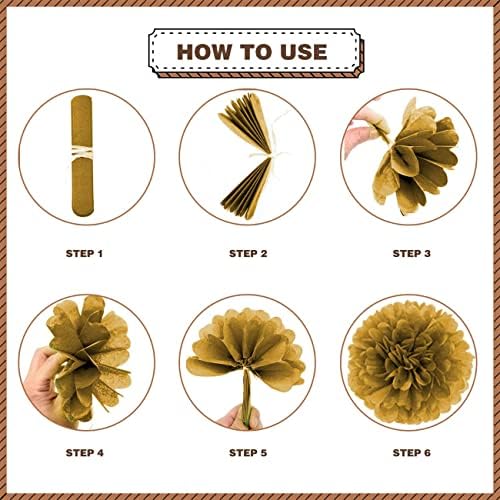 HOW TO USE

STEP 1

STEP 2

STEP 3

STEP 4

STEP 5

STEP 6