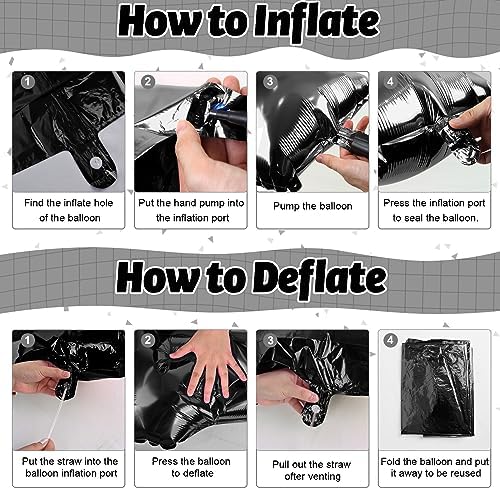 How to Inflate

1

Find the inflate hole of the balloon

2

Put the hand pump into the inflation port

3

Pump the balloon

4

Press the inflation port to seal the balloon.

How to Deflate

1

Put the straw into the balloon inflation port

2

Press the balloon to deflate

3

Pull out the straw ofter venting

4

Fold the balloon and put it away to be reused