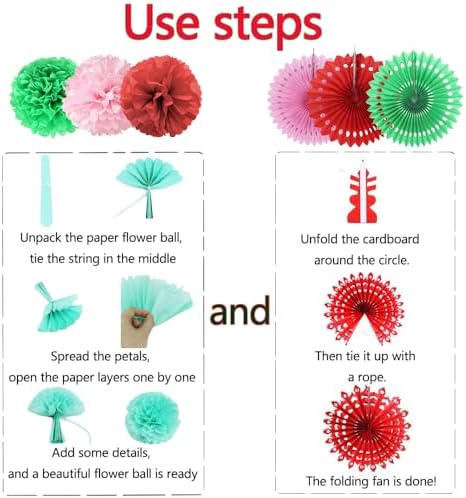 Use steps

Unpack the paper flower ball, tie the string in the middle

Spread the petals, open the paper layers one by one

Add some details, and a beautiful flower ball is ready

and

Unfold the cardboard around the circle.

Then tie it up with a rope.

The folding fan is done!