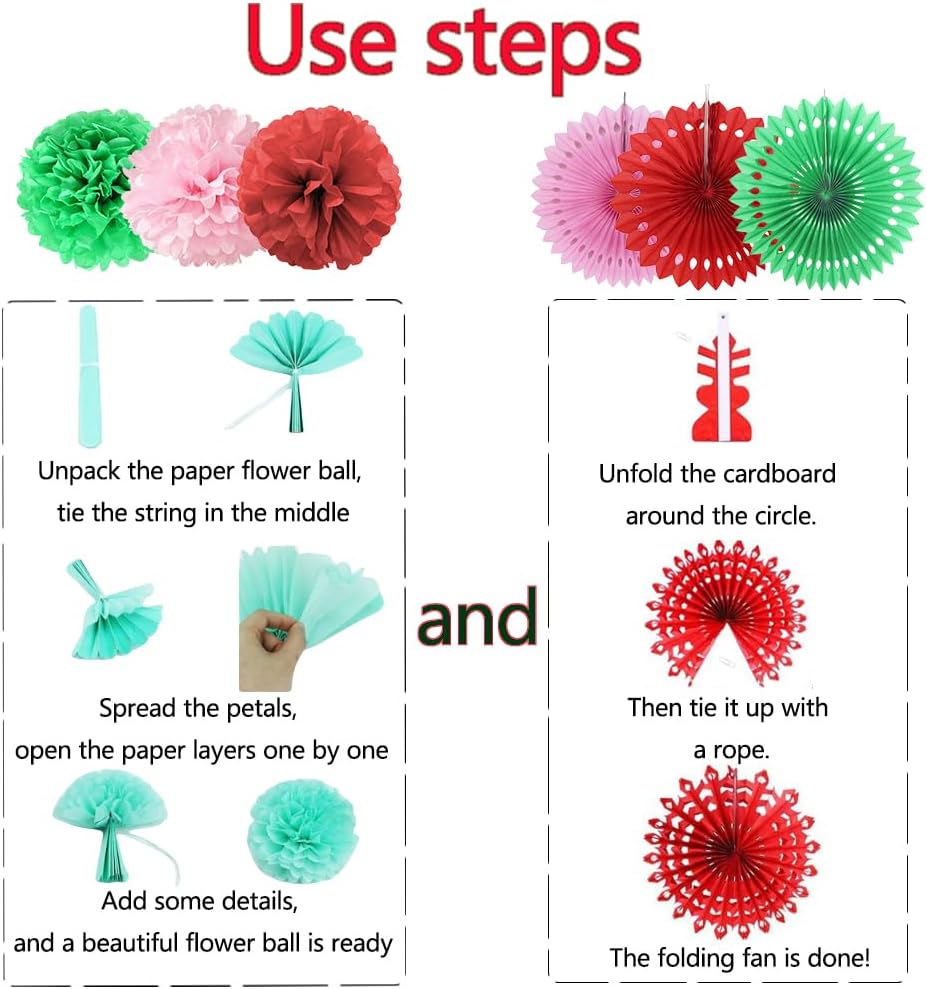 Use steps

Unpack the paper flower ball, tie the string in the middle

Spread the petals, open the paper layers one by one

Add some details, and a beautiful flower ball is ready

and

Unfold the cardboard around the circle.

Then tie it up with a rope.

The folding fan is done!