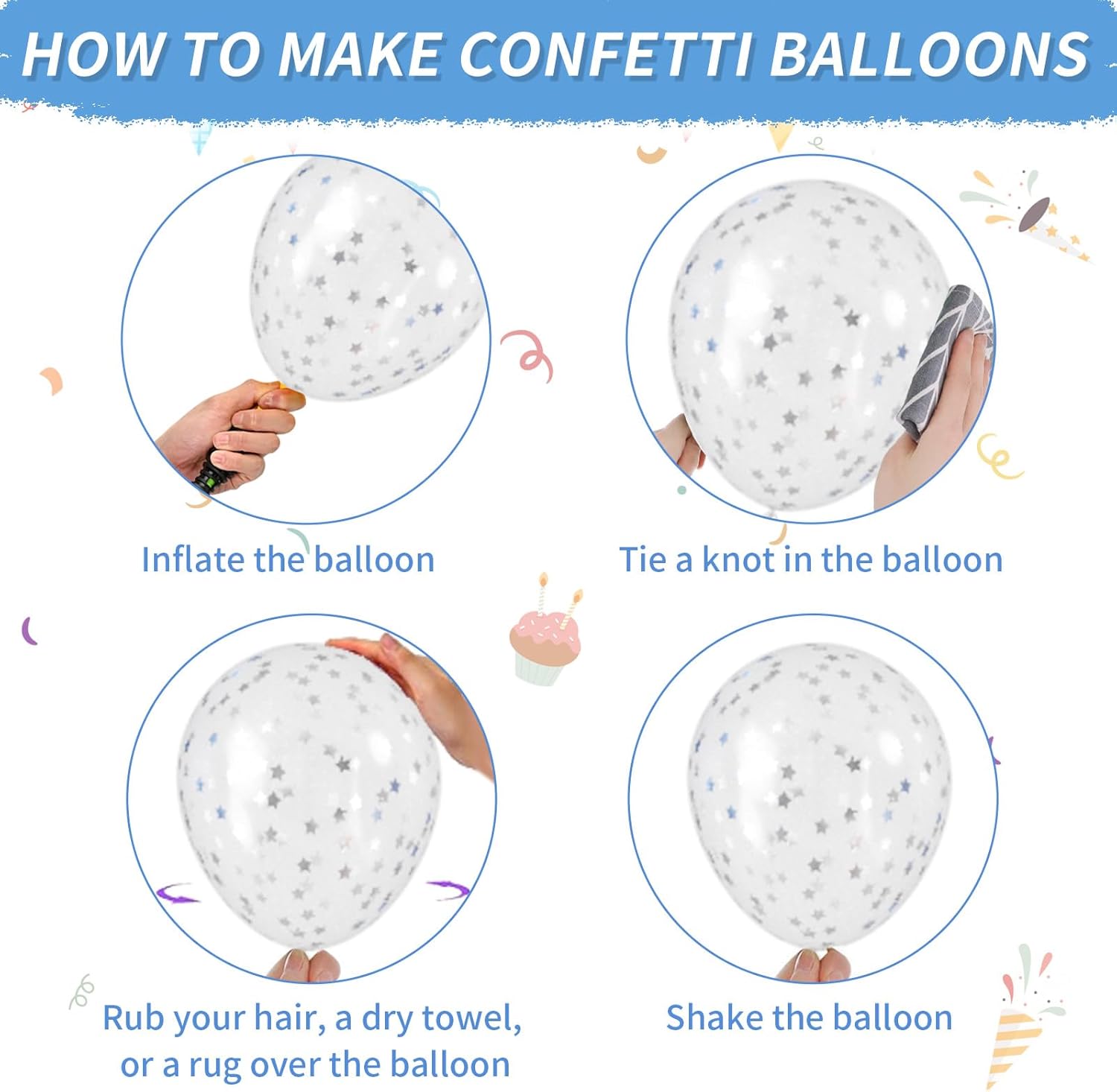 HOW TO MAKE CONFETTI BALLOONS

Inflate the balloon

Tie a knot in the balloon

Rub your hair, a dry towel, or a rug over the balloon

Shake the balloon