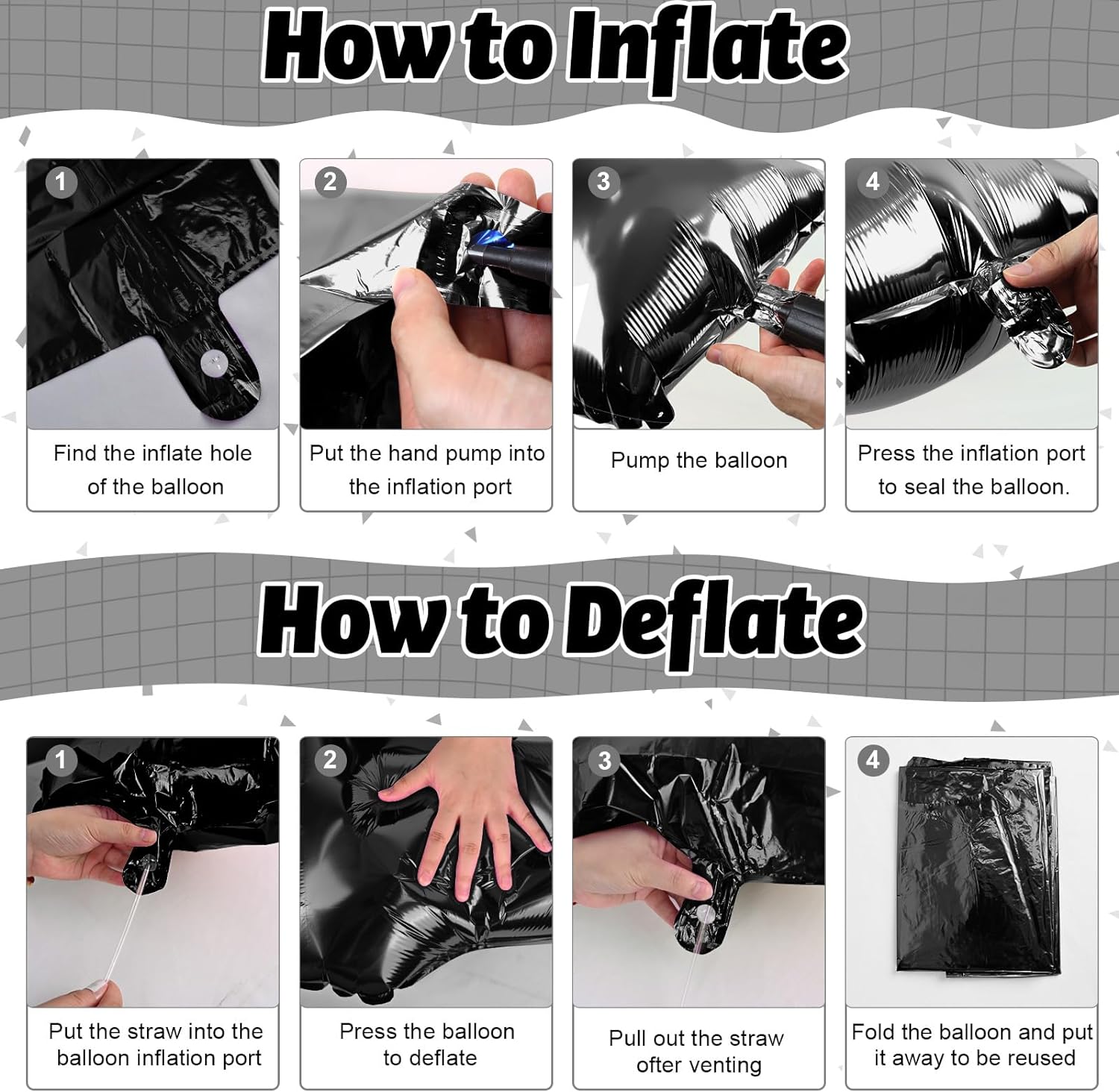 How to Inflate

1
Find the inflate hole of the balloon

2
Put the hand pump into the inflation port

3
Pump the balloon

4
Press the inflation port to seal the balloon.

How to Deflate

1
Put the straw into the balloon inflation port

2
Press the balloon to deflate

3
Pull out the straw ofter venting

4
Fold the balloon and put it away to be reused